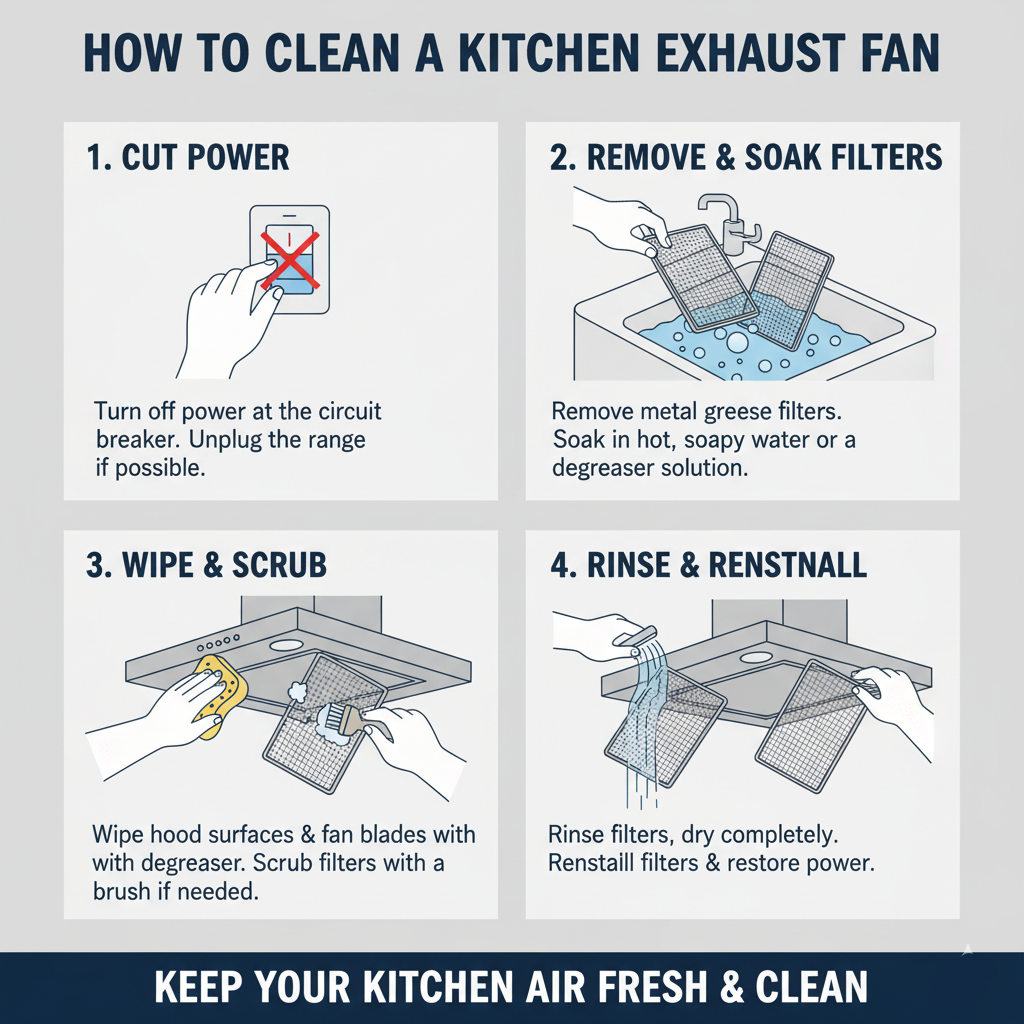 HOW TO CLEAN A KITCHEN EXHAUST FAN

1. CUT POWER

Turn off power at the circuit breaker. Unplug the range if possible.

2. REMOVE & SOAK FILTERS

Remove metal greese filters. Soak in hot, soapy water or a degreaser solution.

3. WIPE & SCRUB

Wipe hood surfaces & fan blades with with degreaser. Scrub filters with a brush if needed.

4. RINSE & RENSTNALL

Rinse filters, dry completely. Renstaill filters & restore power.

KEEP YOUR KITCHEN AIR FRESH & CLEAN