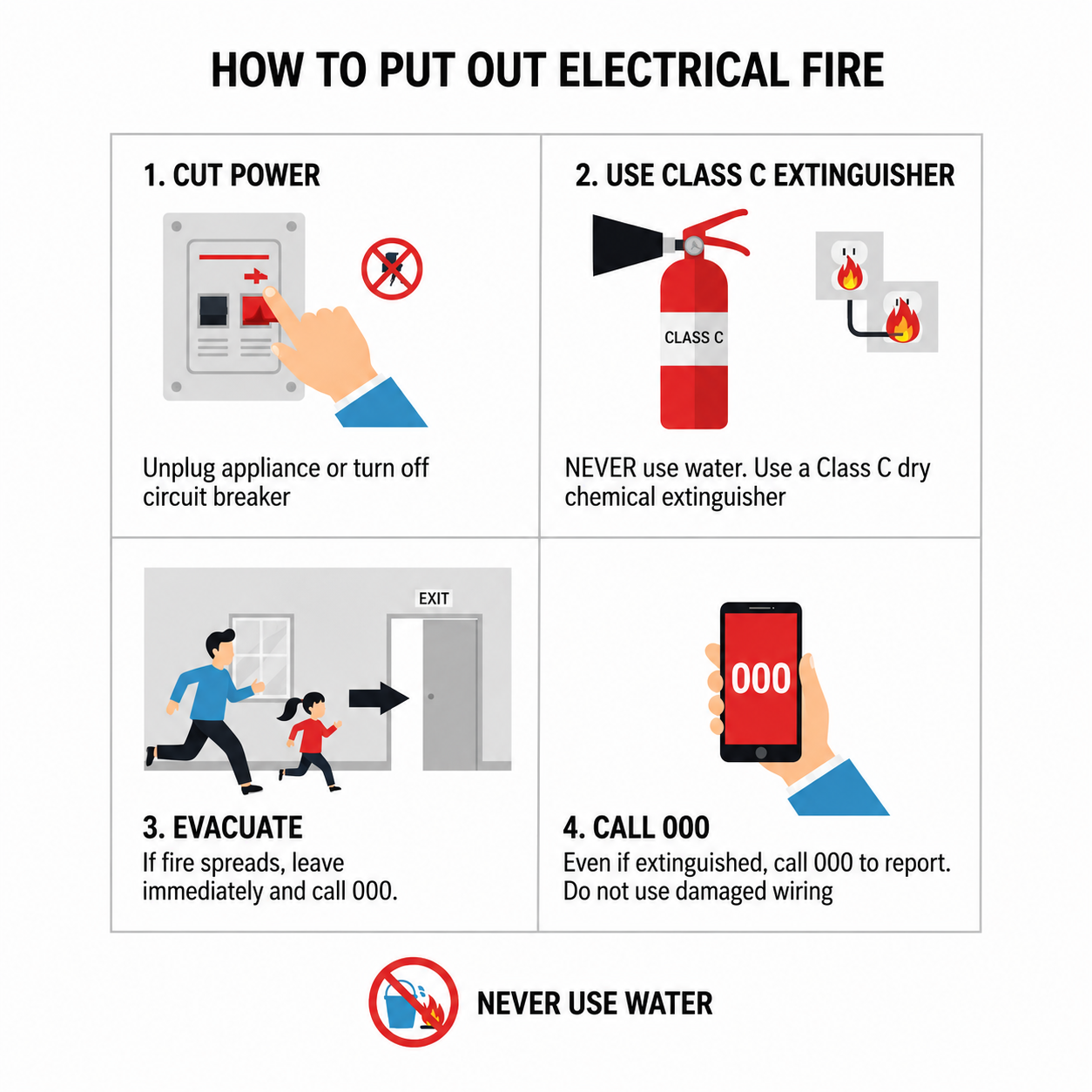 HOW TO PUT OUT ELECTRICAL FIRE

1. CUT POWER

Unplug appliance or turn off circuit breaker

2. USE CLASS C EXTINGUISHER

CLASS C

NEVER use water. Use a Class C dry chemical extinguisher

EXIT

3. EVACUATE
If fire spreads, leave immediately and call 000.

000

4. CALL 000
Even if extinguished, call 000 to report. Do not use damaged wiring

NEVER USE WATER