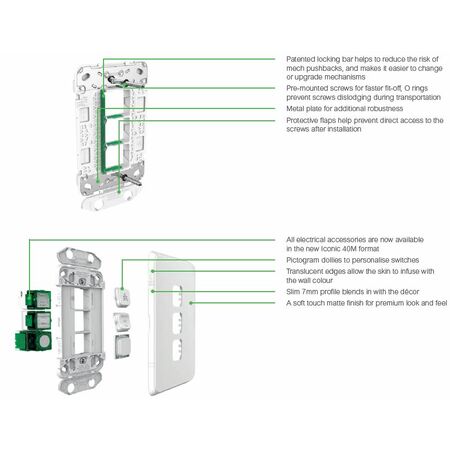 Patented locking bar helps to reduce the risk of mech pushbacks, and makes it easier to change or upgrade mechanisms

Pre-mounted screws for faster fit-off, O rings prevent screws dislodging during transportation

Metal plate for additional robustness

Protective flaps help prevent direct access to the screws after installation

All electrical accessories are now available in the new Iconic 40M format

Pictogram dollies to personalise switches

Translucent edges allow the skin to infuse with the wall colour

Slim 7mm profile blends in with the décor

A soft touch matte finish for premium look and feel