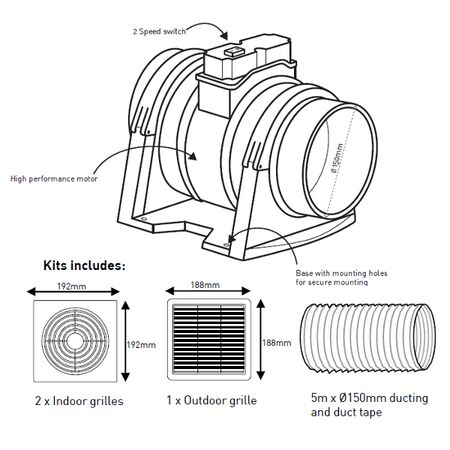 2 Speed switch

Ø 150mm

High performance motor

Base with mounting holes for secure mounting

Kits includes:

192mm

192mm

2 x Indoor grilles

188mm

188mm

1 x Outdoor grille

5m x Ø150mm ducting and duct tape