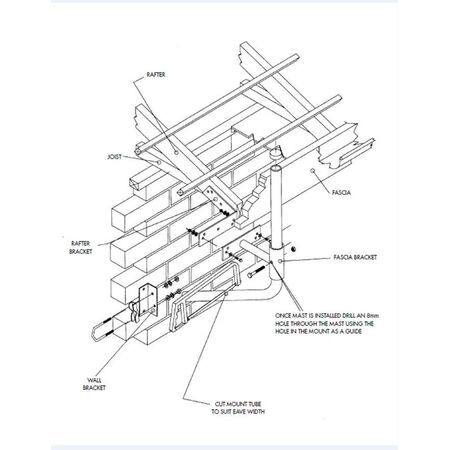 RAFTER

JOIST

FASCIA

RAFTER BRACKET

FASCIA BRACKET

ONCE MAST IS INSTALLED DRILL AN 8mm HOLE THROUGH THE MAST USING THE HOLE IN THE MOUNT AS A GUIDE

WALL BRACKET

CUT MOUNT TUBE TO SUIT EAVE WIDTH