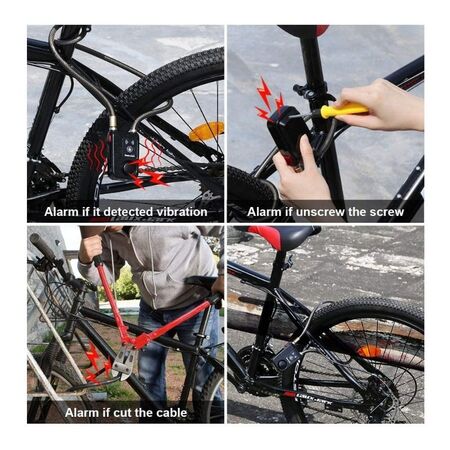 Alarm if it detected vibration

Alarm if unscrew the screw

Alarm if cut the cable