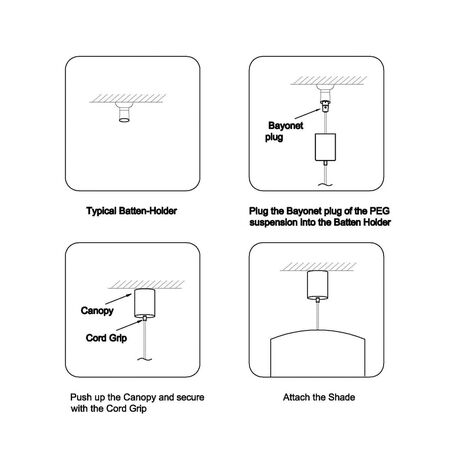 Typical Batten-Holder

Bayonet plug

Plug the Bayonet plug of the PEG suspension into the Batten Holder

Canopy

Cord Grip

Push up the Canopy and secure with the Cord Grip

Attach the Shade