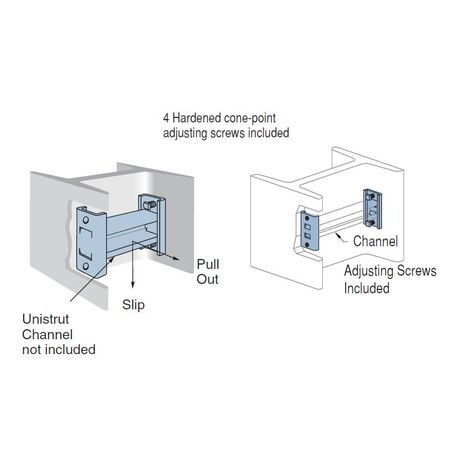 4 Hardened cone-point adjusting screws included

Pull Out

Slip

Unistrut Channel not included

Channel

Adjusting Screws Included